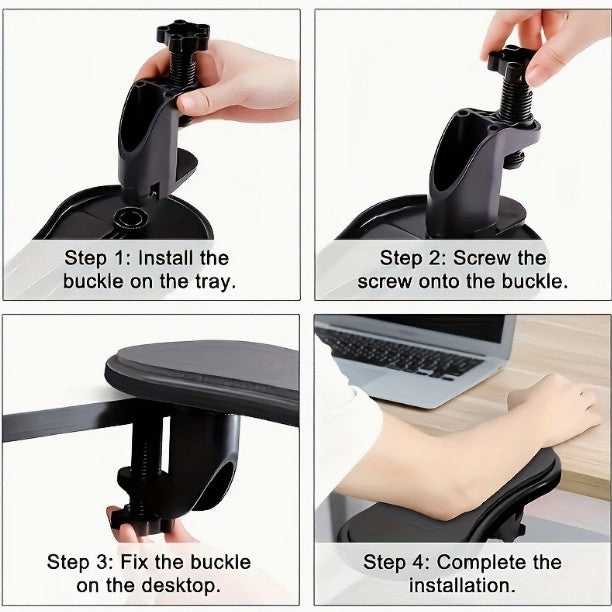 Step 1: Install the buckle on the tray.

Step 2: Screw the screw onto the buckle.

Step 3: Fix the buckle on the desktop.

Step 4: Complete the installation.